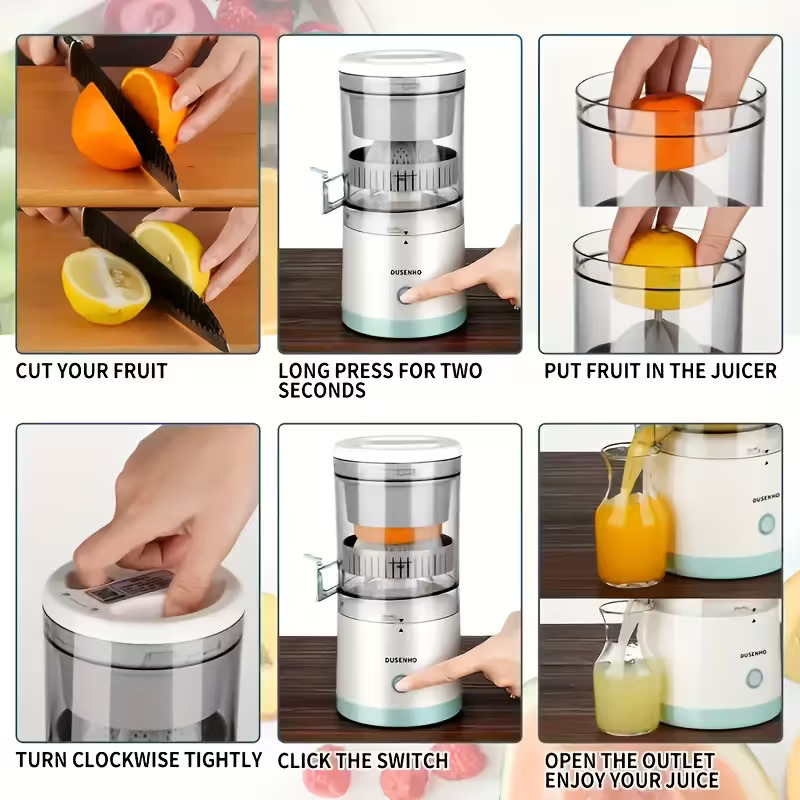 DUSENHO

CUT YOUR FRUIT

LONG PRESS FOR TWO SECONDS

PUT FRUIT IN THE JUICER

DUSENHO

DUSENHO

DUSENHO

TURN CLOCKWISE TIGHTLY

CLICK THE SWITCH

OPEN THE OUTLET
ENJOY YOUR JUICE